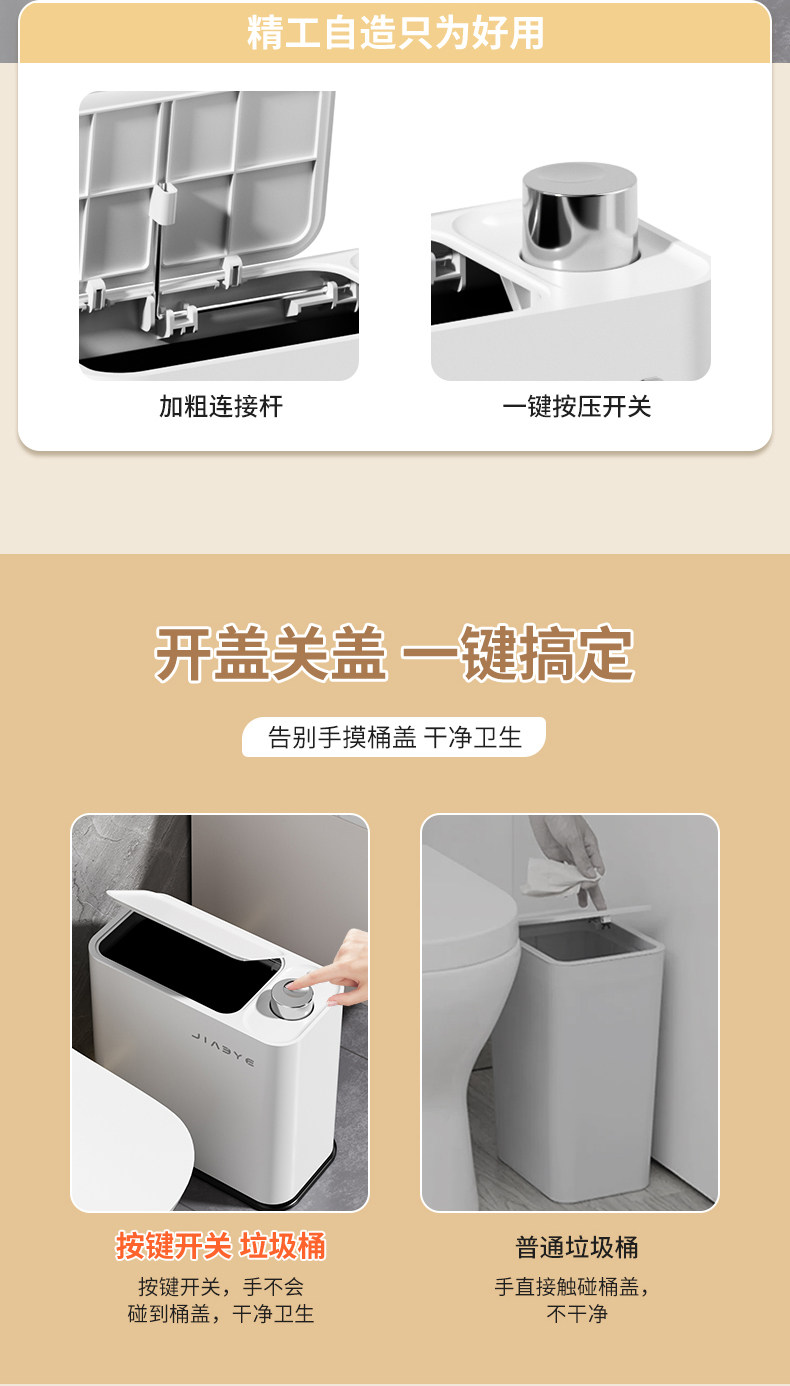 精工自造只为好用

加粗连接杆

一键按压开关

开盖关盖 一键搞定

告别手摸桶盖 干净卫生

JIABYE

按键开关 垃圾桶

按键开关，手不会碰到桶盖，干净卫生

普通垃圾桶

手直接触碰桶盖，不干净